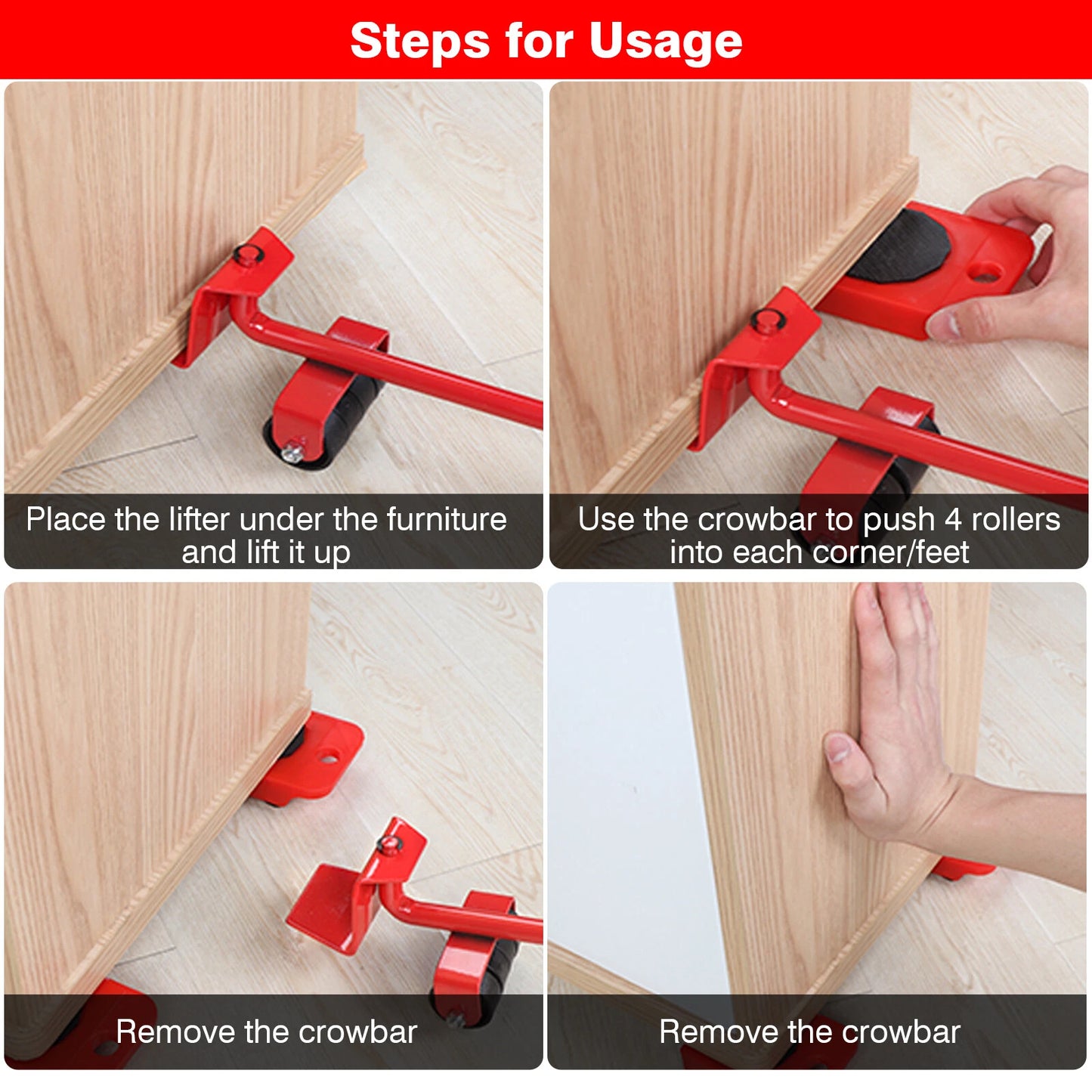 Steps for Usage

Place the lifter under the furniture and lift it up

Use the crowbar to push 4 rollers into each corner/feet

Remove the crowbar

Remove the crowbar